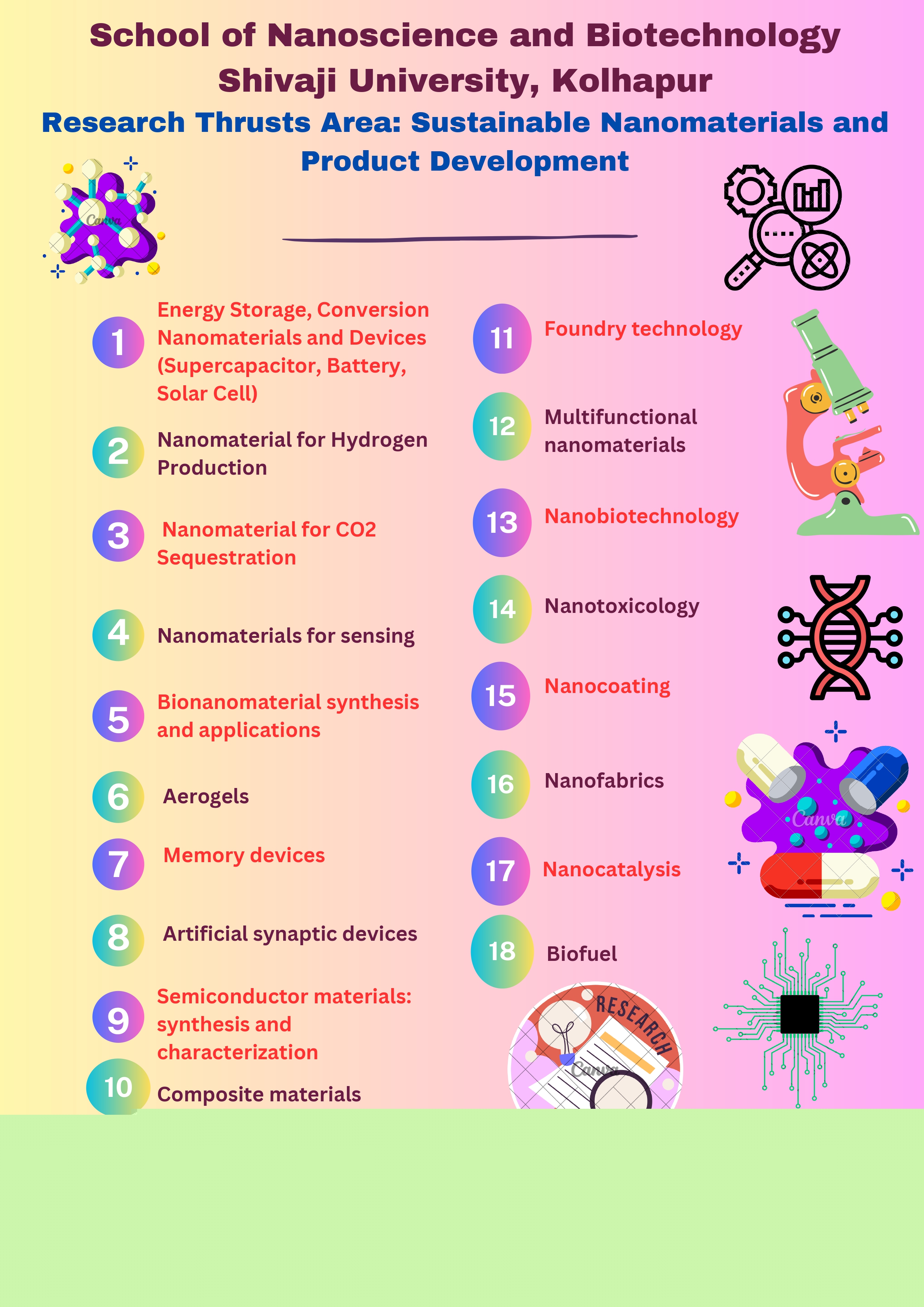 School of Nanoscience and Biotechnology
Shivaji University, Kolhapur

Research Thrusts Area: Sustainable Nanomaterials and Product Development

Canva

1 Energy Storage, Conversion Nanomaterials and Devices (Supercapacitor, Battery, Solar Cell)

2 Nanomaterial for Hydrogen Production

3 Nanomaterial for CO2 Sequestration

4 Nanomaterials for sensing

5 Bionanomaterial synthesis and applications

6 Aerogels

7 Memory devices

8 Artificial synaptic devices

9 Semiconductor materials: synthesis and characterization

10 Composite materials

11 Foundry technology

12 Multifunctional nanomaterials

13 Nanobiotechnology

14 Nanotoxicology

15 Nanocoating

16 Nanofabrics

17 Nanocatalysis

18 Biofuel

Canva

RESEARCH

Canva